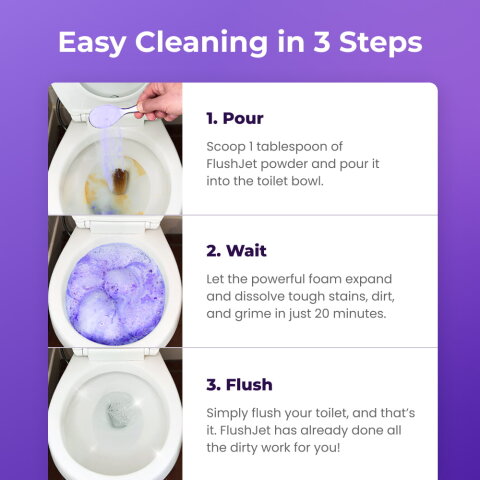 Easy Cleaning in 3 Steps

1. Pour

Scoop 1 tablespoon of FlushJet powder and pour it into the toilet bowl.

2. Wait

Let the powerful foam expand and dissolve tough stains, dirt, and grime in just 20 minutes.

3. Flush

Simply flush your toilet, and that's it. FlushJet has already done all the dirty work for you!